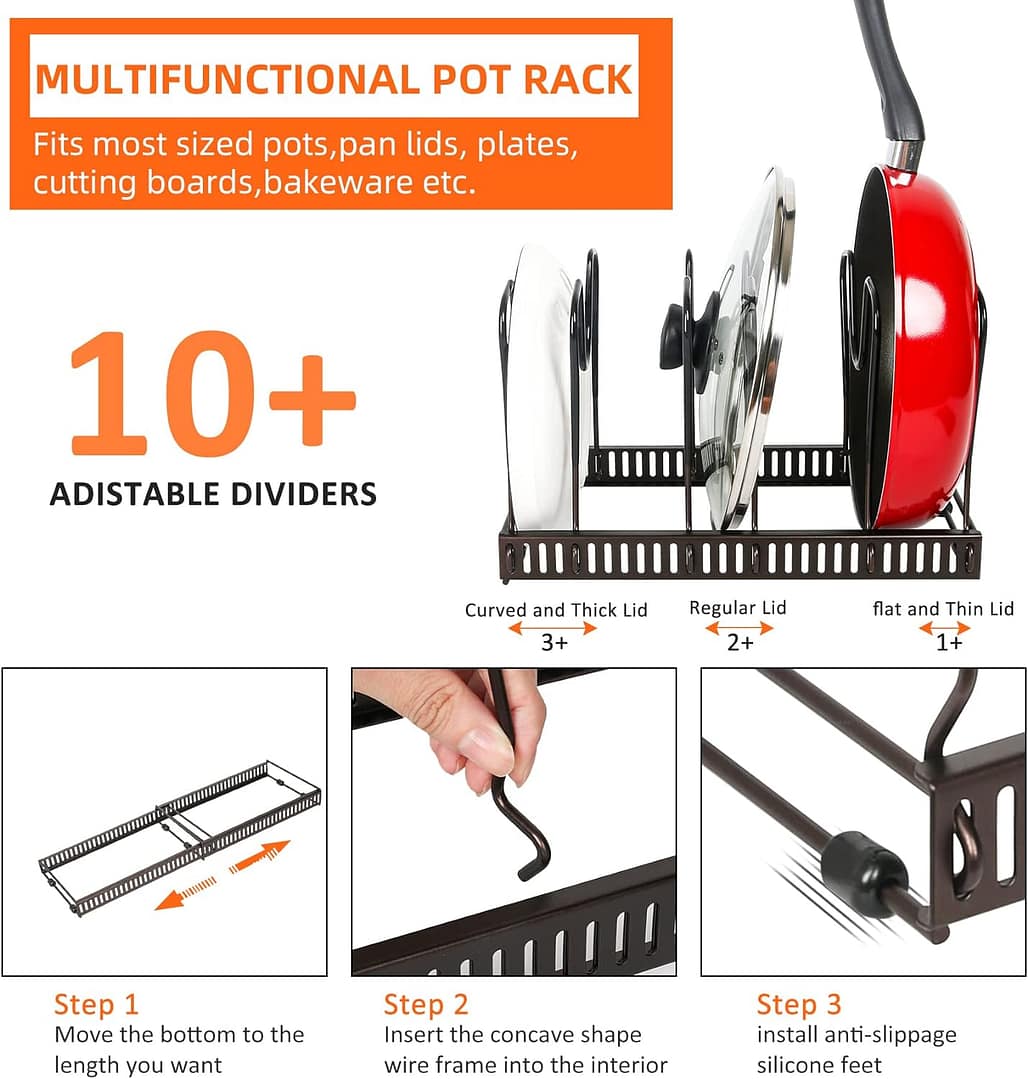 MULTIFUNCTIONAL POT RACK

Fits most sized pots,pan lids, plates, cutting boards,bakeware etc.

10+

ADISTABLE DIVIDERS

Curved and Thick Lid
3+

Regular Lid
2+

flat and Thin Lid
1+

Step 1
Move the bottom to the length you want

Step 2
Insert the concave shape wire frame into the interior

Step 3
install anti-slippage silicone feet