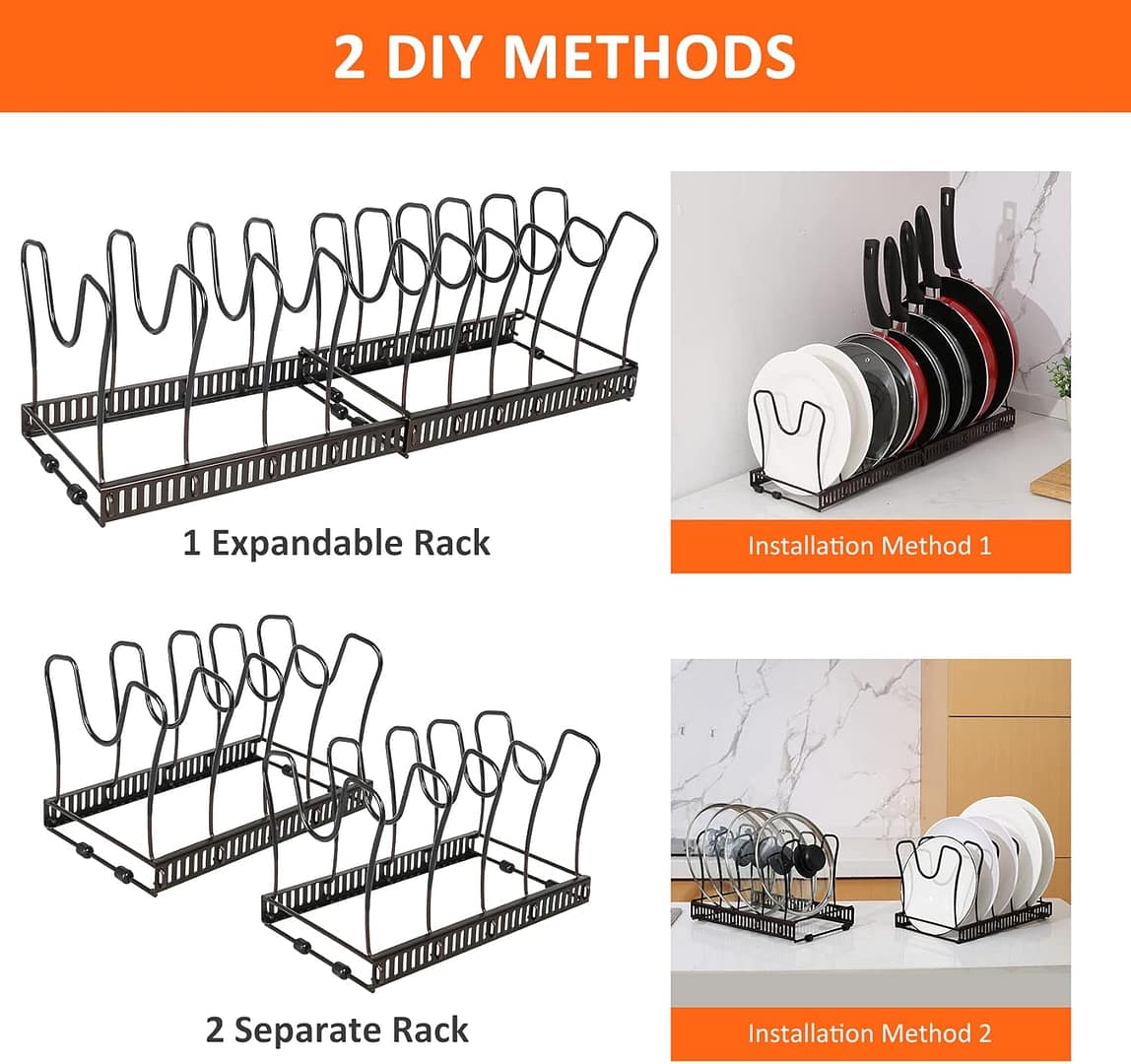 2 DIY METHODS

1 Expandable Rack

Installation Method 1

2 Separate Rack

Installation Method 2